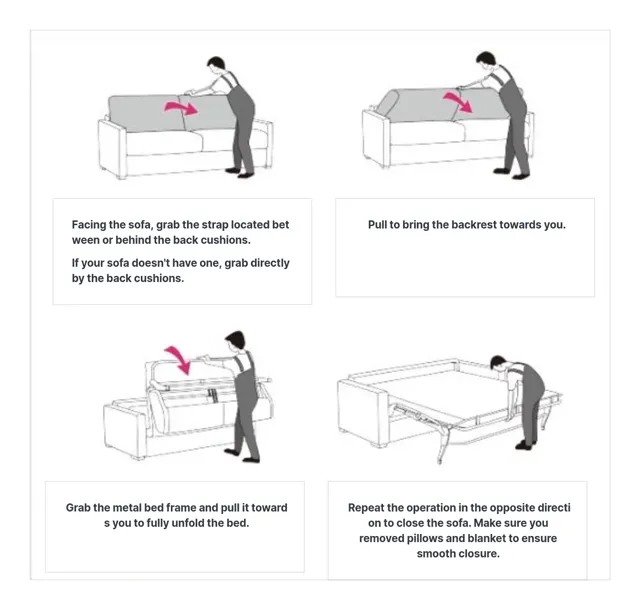 Facing the sofa, grab the strap located bet ween or behind the back cushions.

If your sofa doesn't have one, grab directly by the back cushions.

Pull to bring the backrest towards you.

Grab the metal bed frame and pull it toward s you to fully unfold the bed.

Repeat the operation in the opposite directi on to close the sofa. Make sure you removed pillows and blanket to ensure smooth closure.